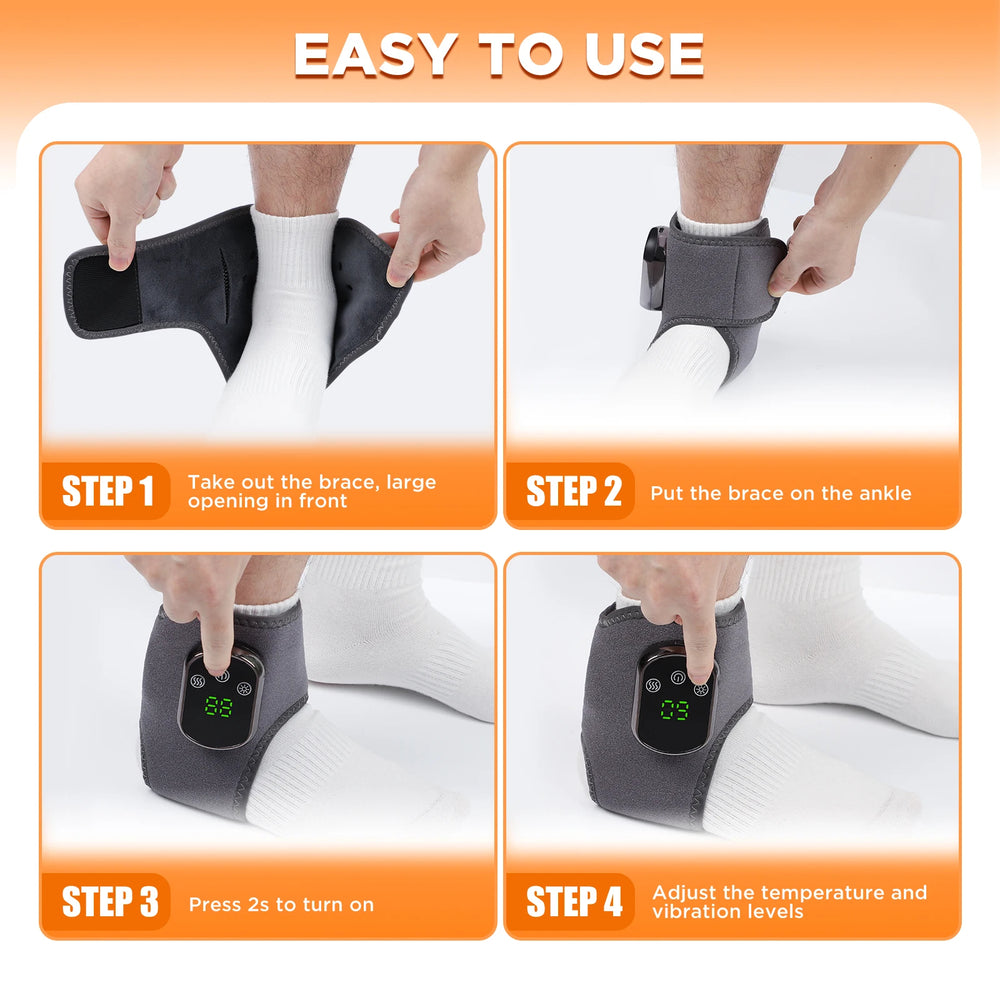 EASY TO USE

STEP 1 Take out the brace, large opening in front

STEP 2 Put the brace on the ankle

88

STEP 3 Press 2s to turn on

03

STEP 4 Adjust the temperature and vibration levels